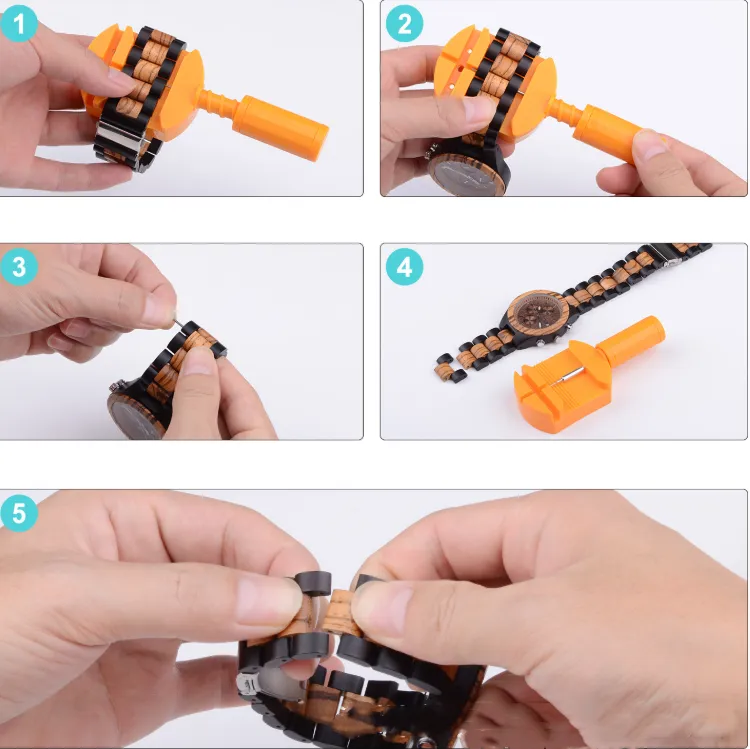 1

2

3

4

5