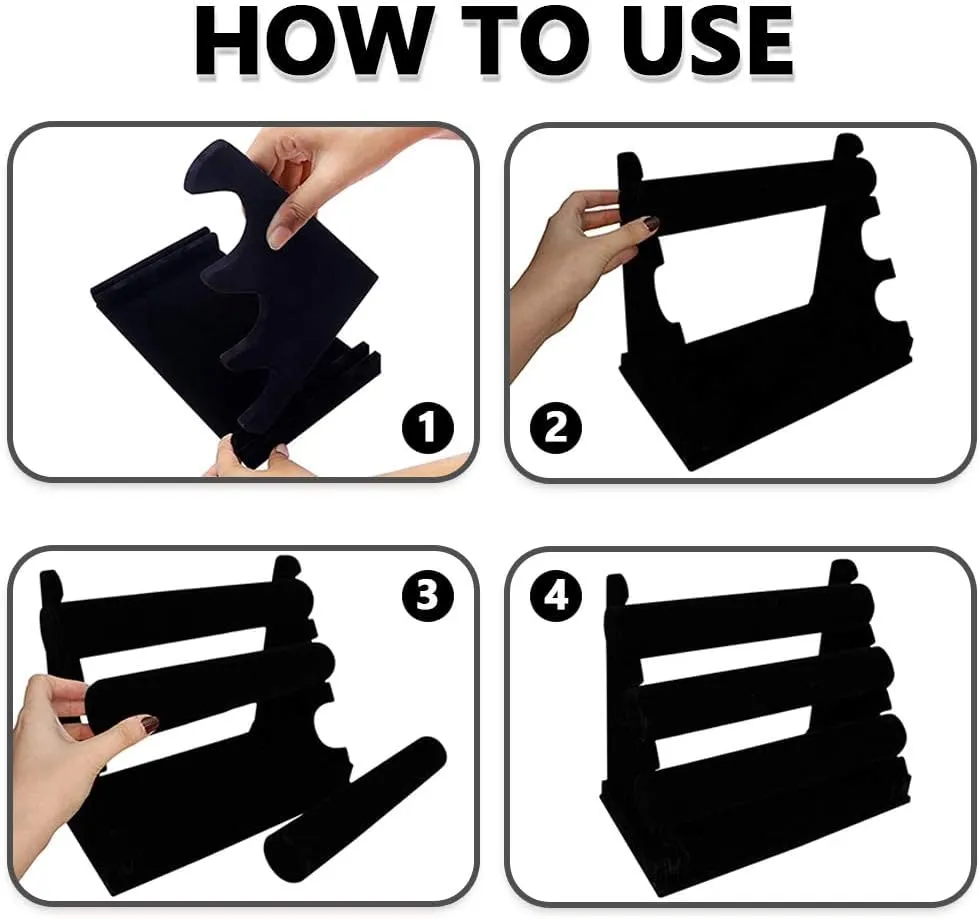 HOW TO USE

1

2

3

4